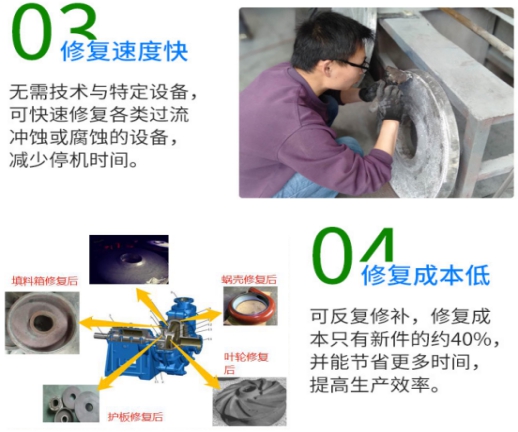 03
修复速度快

无需技术与特定设备，可快速修复各类过流冲蚀或腐蚀的设备，减少停机时间。

填料箱修复后

蜗壳修复后

叶轮修复后

护板修复后

04
修复成本低

可反复修补，修复成本只有新件的约40%，并能节省更多时间，提高生产效率。